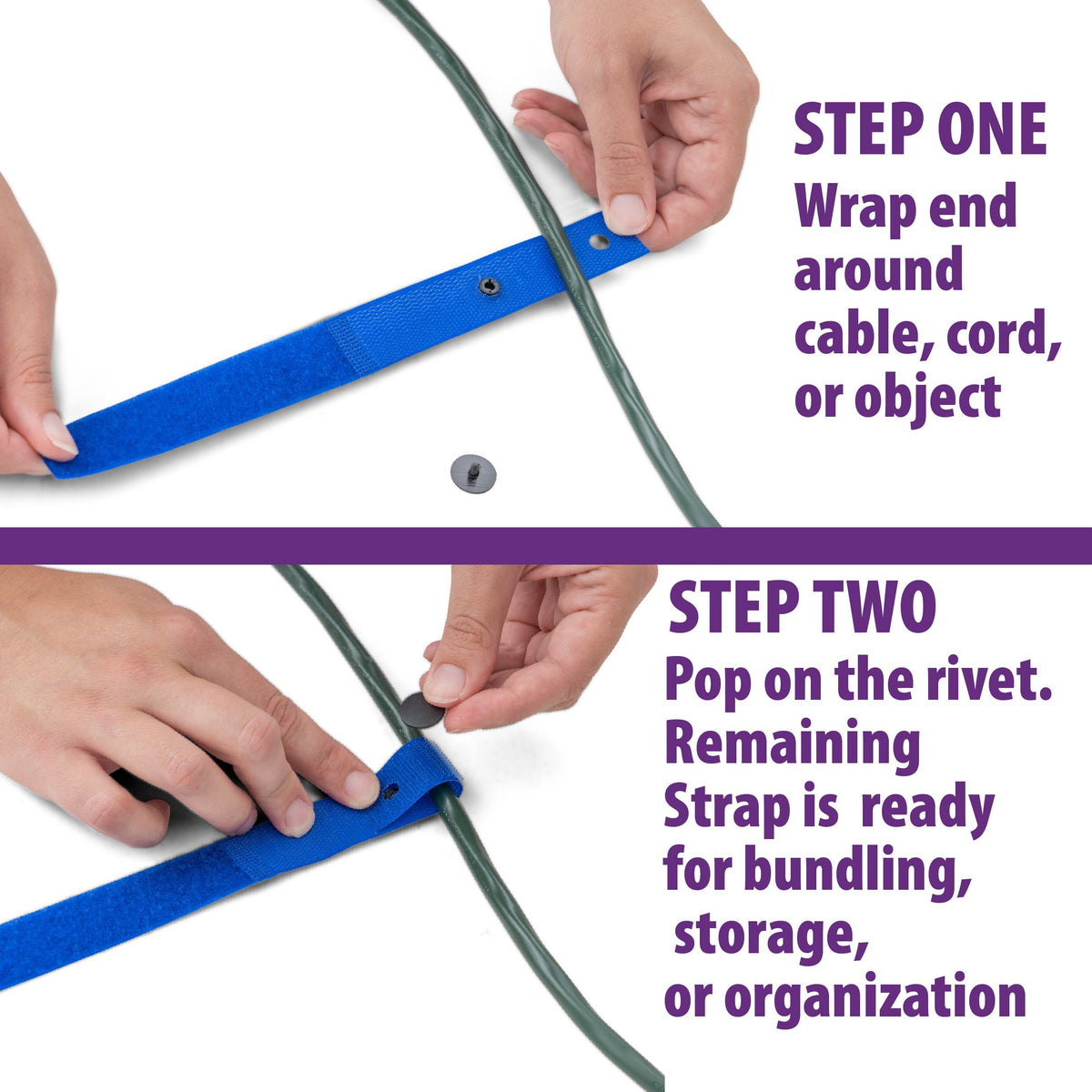 STEP ONE
Wrap end around cable, cord, or object

STEP TWO
Pop on the rivet. Remaining Strap is ready for bundling, storage, or organization